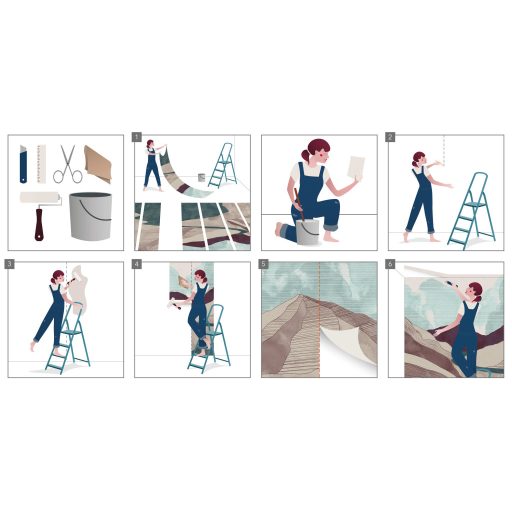 1
2
3
4
5
6